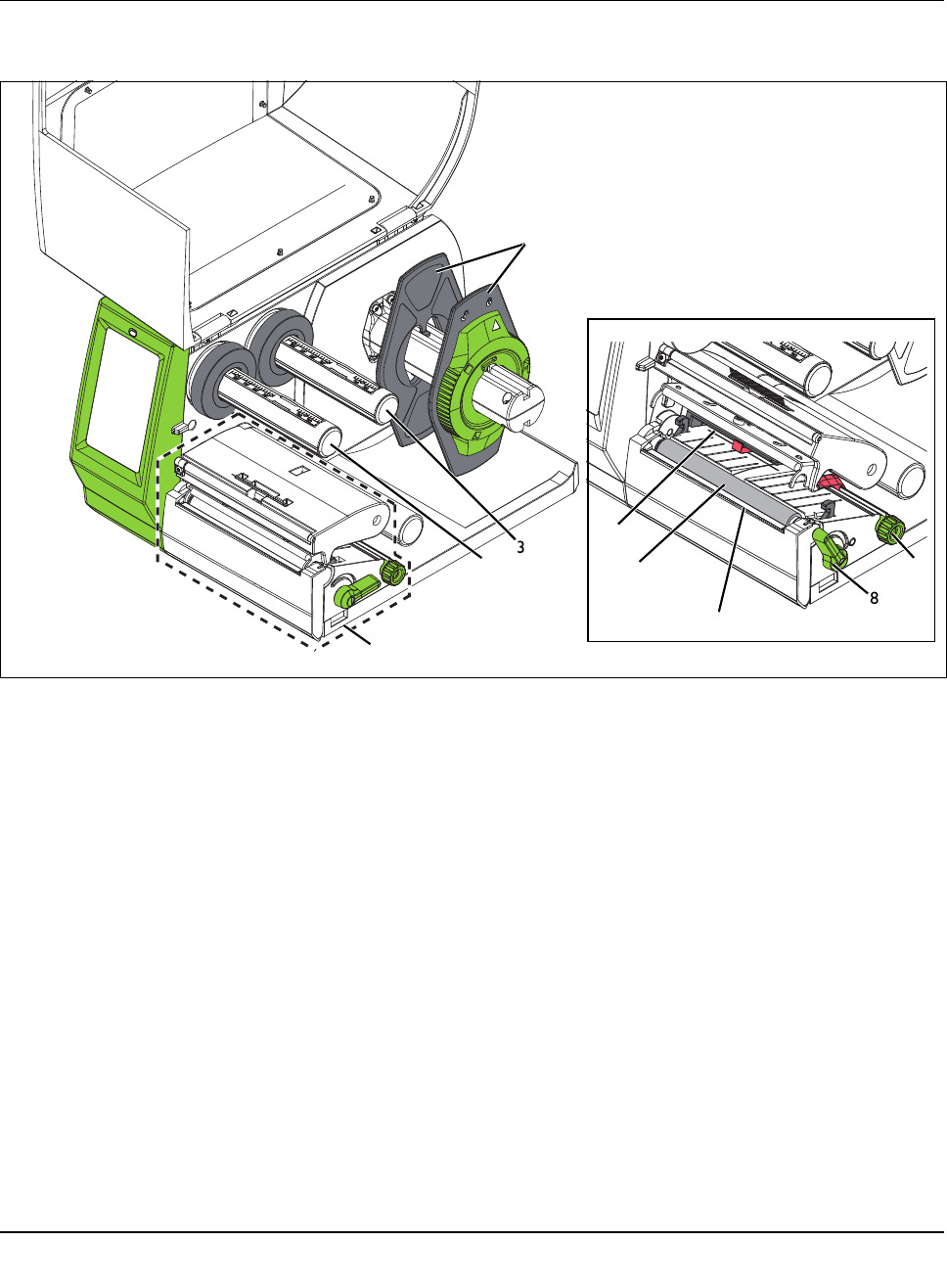 3

8